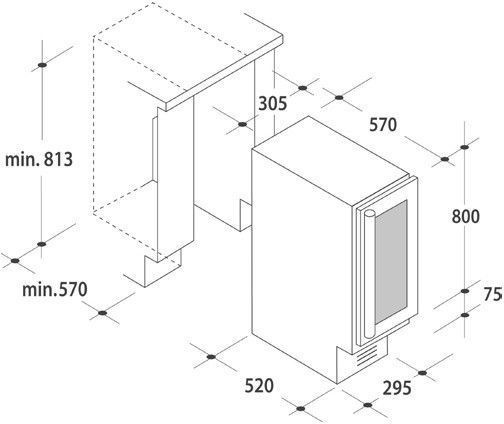 305
570
min. 813
800
min.570
75
520
295