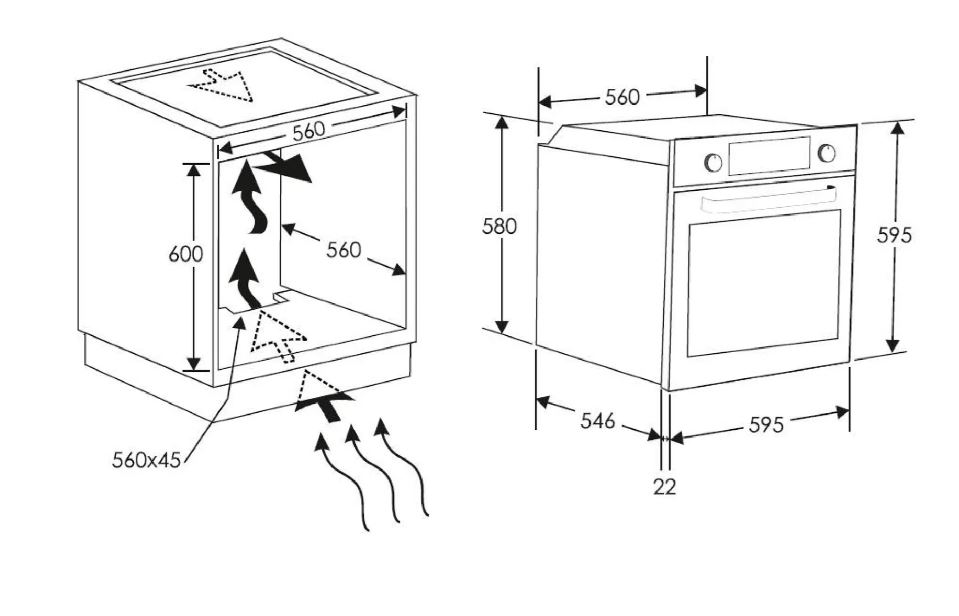 560
600
560
560x45
560
580
595
546
595
22