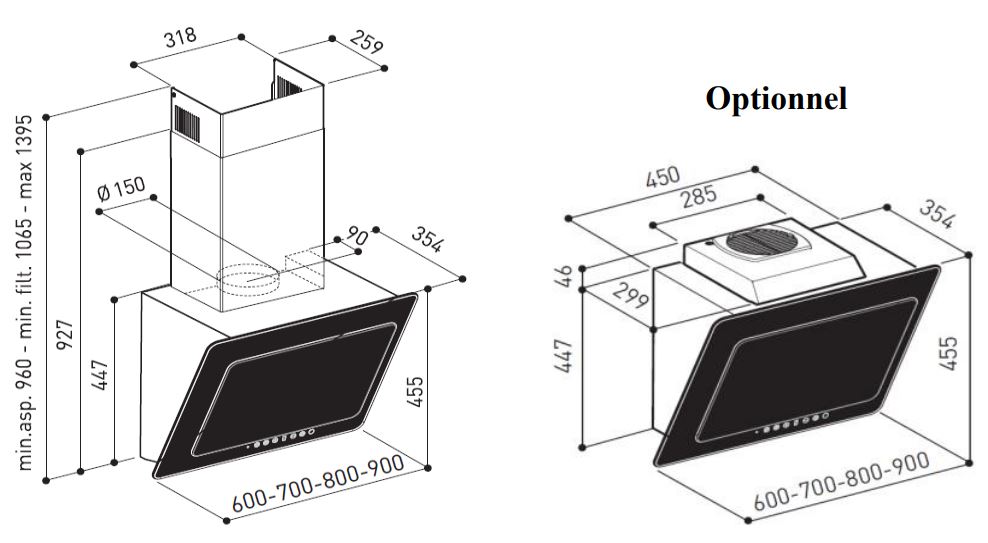 318
259
min.asp. 960 - min. filt. 1065 - max 1395
927
Ø 150
90
354
447
455
600-700-800-900

Optionnel

450
285
354
46
299
447
455
600-700-800-900