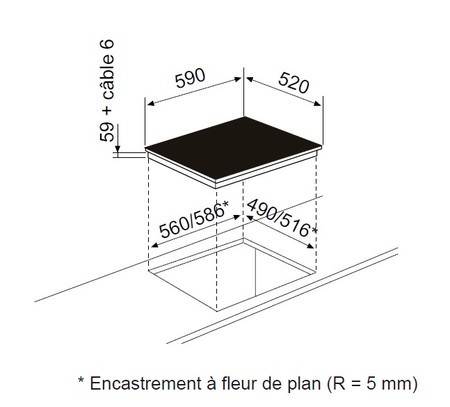 59 + câble 6

590

520

560/586*

490/516*

* Encastrement à fleur de plan (R = 5 mm)